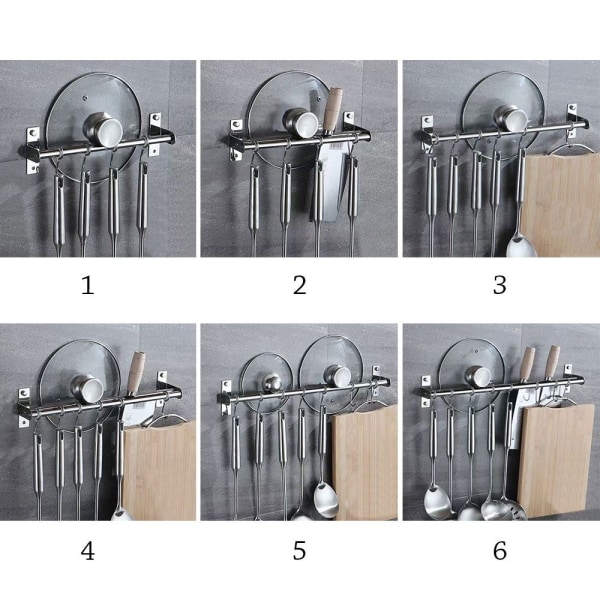 1

2

3

4

5

6