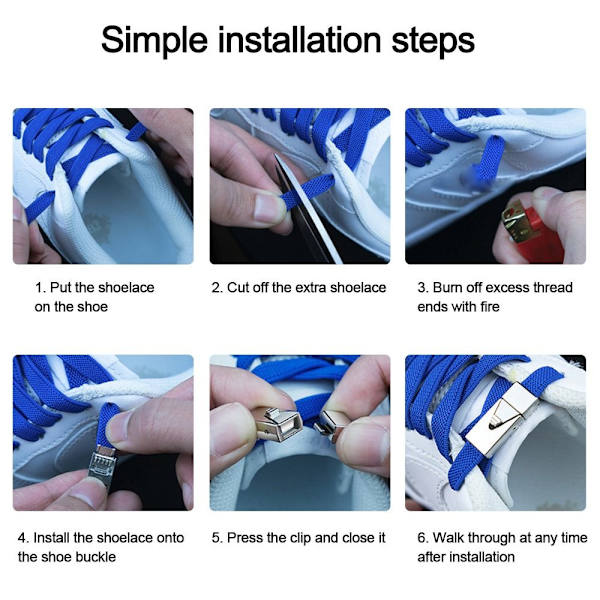 Simple installation steps

1. Put the shoelace on the shoe

2. Cut off the extra shoelace

3. Burn off excess thread ends with fire

4. Install the shoelace onto the shoe buckle

5. Press the clip and close it

6. Walk through at any time after installation