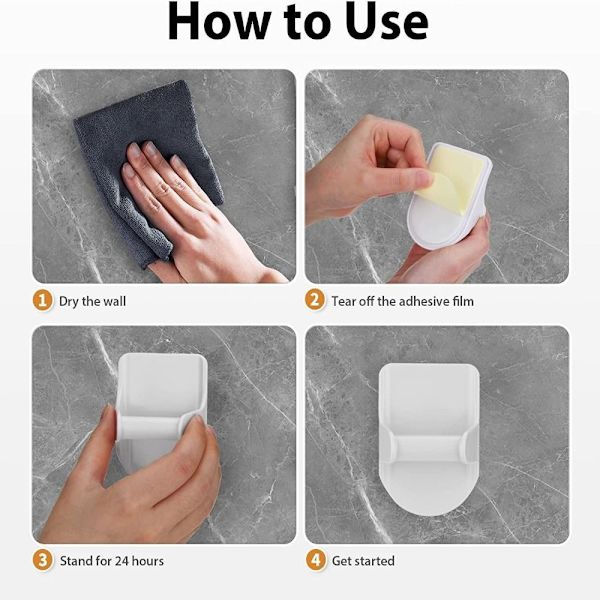 How to Use

1 Dry the wall

2 Tear off the adhesive film

3 Stand for 24 hours

4 Get started