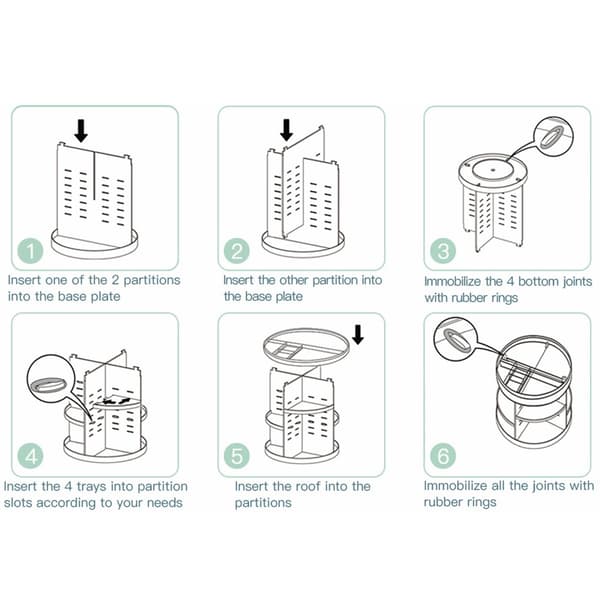 1
Insert one of the 2 partitions into the base plate

2
Insert the other partition into the base plate

3
Immobilize the 4 bottom joints with rubber rings

4
Insert the 4 trays into partition slots according to your needs

5
Insert the roof into the partitions

6
Immobilize all the joints with rubber rings