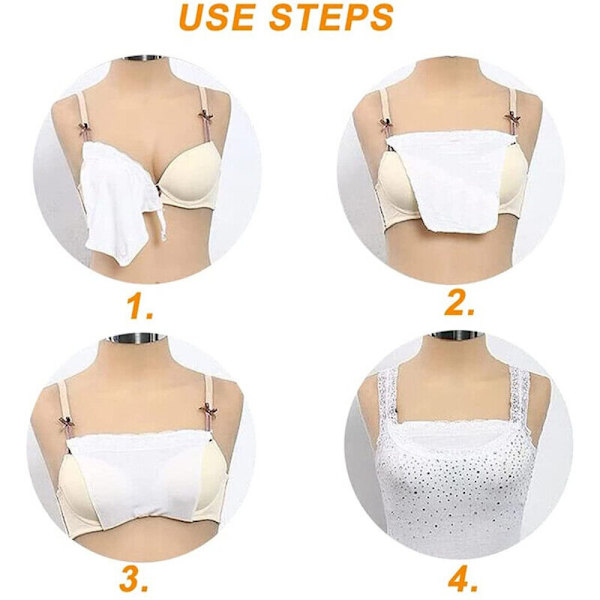 USE STEPS

1.

2.

3.

4.