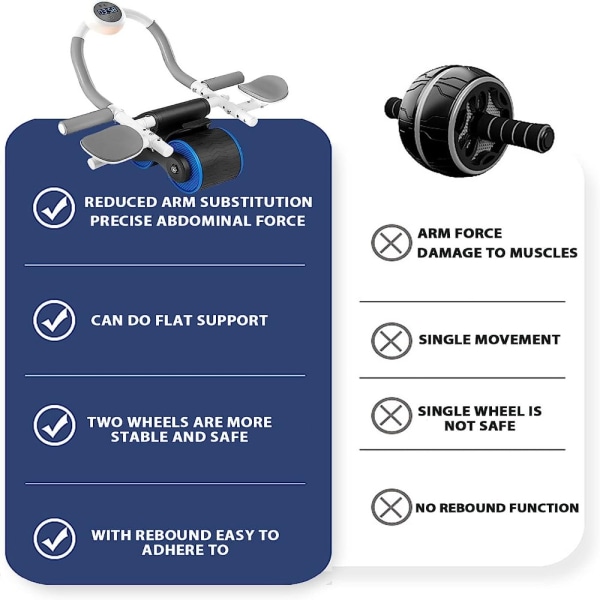 REDUCED ARM SUBSTITUTION PRECISE ABDOMINAL FORCE

CAN DO FLAT SUPPORT

TWO WHEELS ARE MORE STABLE AND SAFE

WITH REBOUND EASY TO ADHERE TO

ARM FORCE DAMAGE TO MUSCLES

SINGLE MOVEMENT

SINGLE WHEEL IS NOT SAFE

NO REBOUND FUNCTION