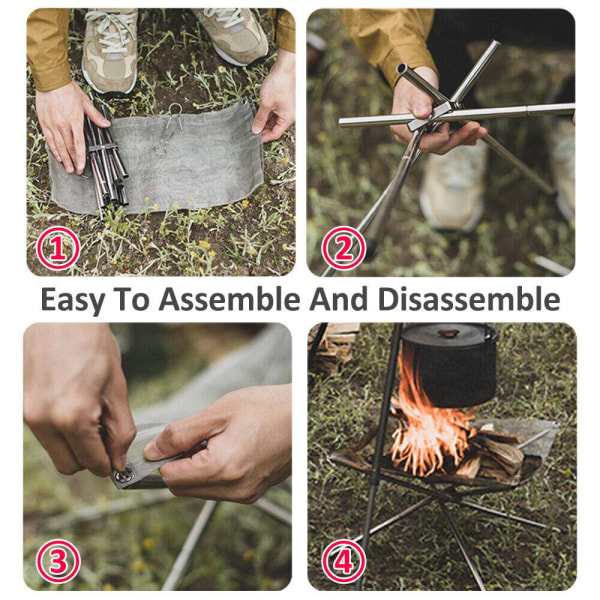 1

2

Easy To Assemble And Disassemble

3

4