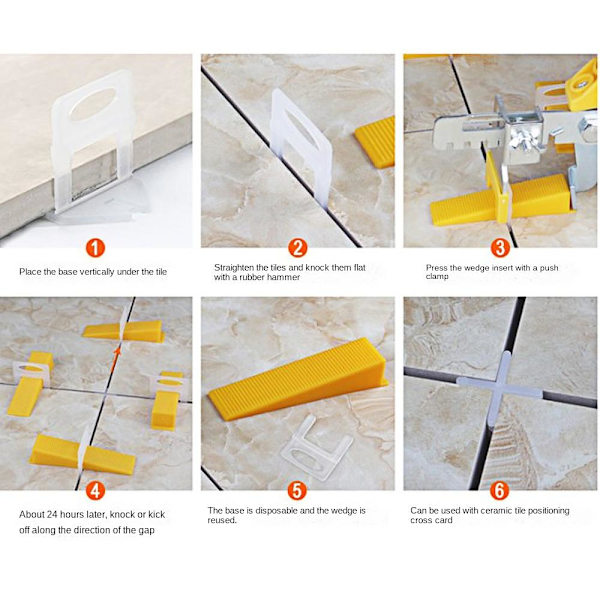 1

Place the base vertically under the tile

2

Straighten the tiles and knock them flat with a rubber hammer

3

Press the wedge insert with a push clamp

4

About 24 hours later, knock or kick off along the direction of the gap

5

The base is disposable and the wedge is reused.

6

Can be used with ceramic tile positioning cross card