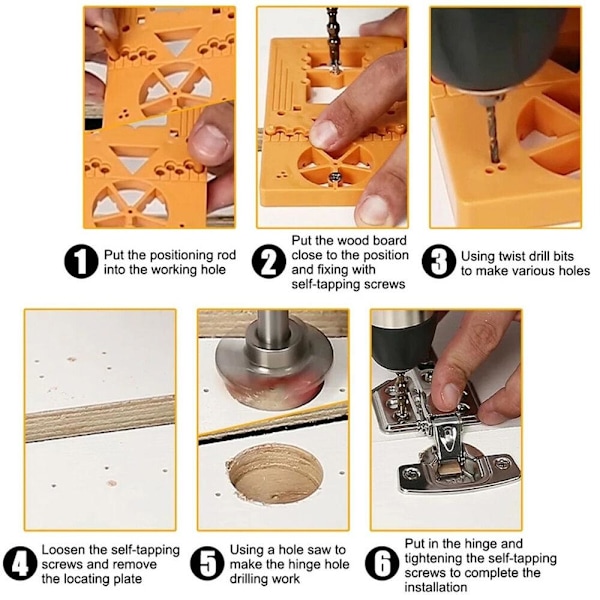 1 Put the positioning rod into the working hole

2 Put the wood board close to the position and fixing with self-tapping screws

3 Using twist drill bits to make various holes

4 Loosen the self-tapping screws and remove the locating plate

5 Using a hole saw to make the hinge hole drilling work

6 Put in the hinge and tightening the self-tapping screws to complete the installation