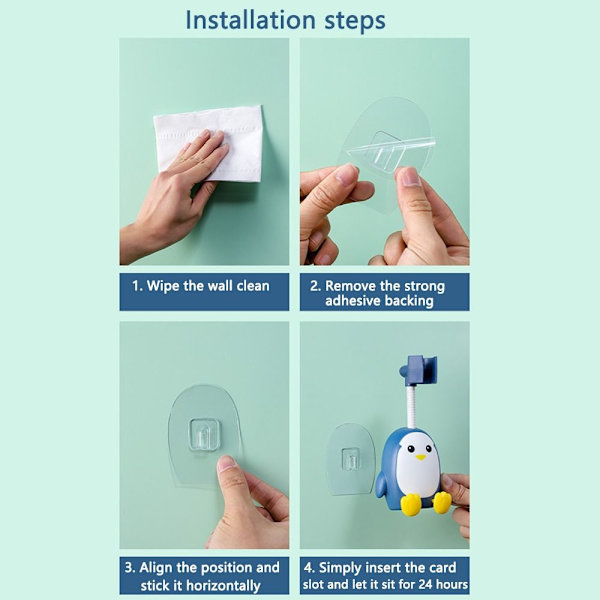 Installation steps

1. Wipe the wall clean

2. Remove the strong adhesive backing

3. Align the position and stick it horizontally

4. Simply insert the card slot and let it sit for 24 hours