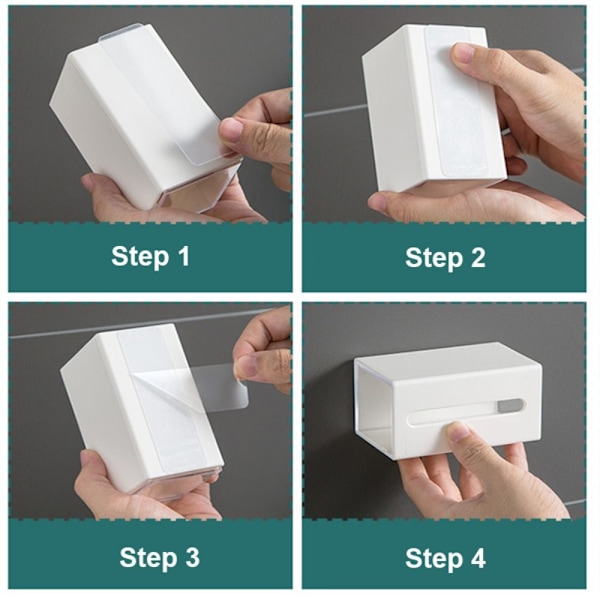 Step 1

Step 2

Step 3

Step 4