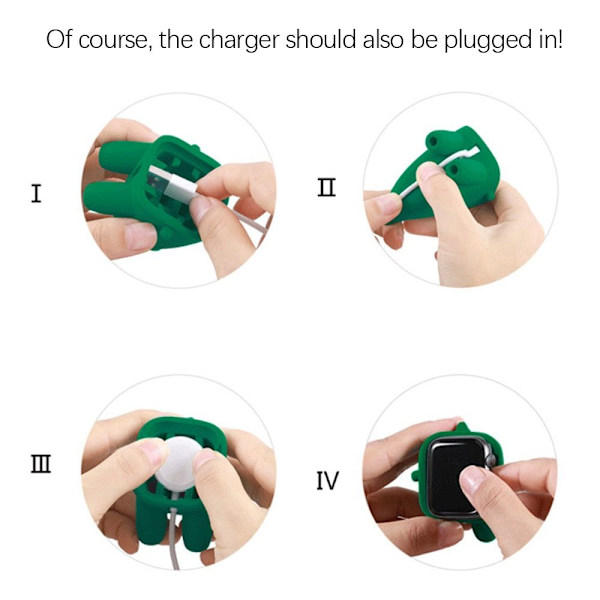 Of course, the charger should also be plugged in!

I

II

III

IV