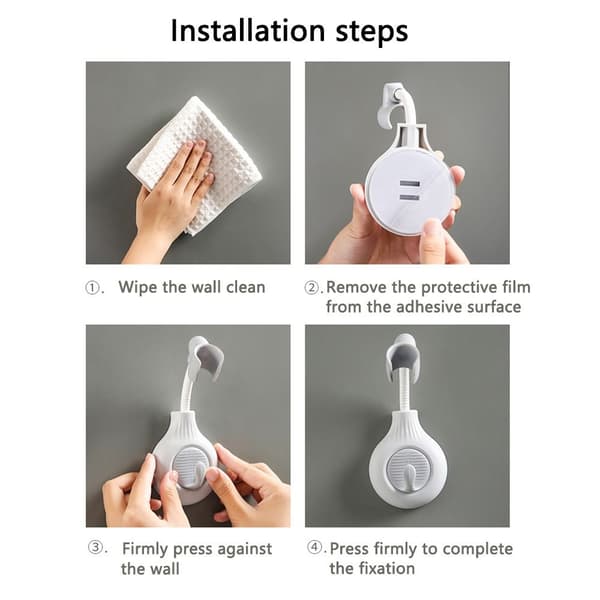 Installation steps

①. Wipe the wall clean

②. Remove the protective film from the adhesive surface

③. Firmly press against the wall

④. Press firmly to complete the fixation