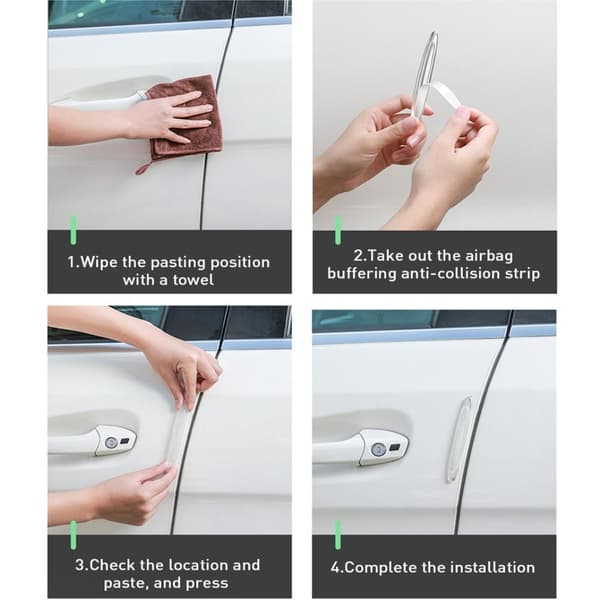 1.Wipe the pasting position with a towel

2.Take out the airbag buffering anti-collision strip

3.Check the location and paste, and press

4.Complete the installation