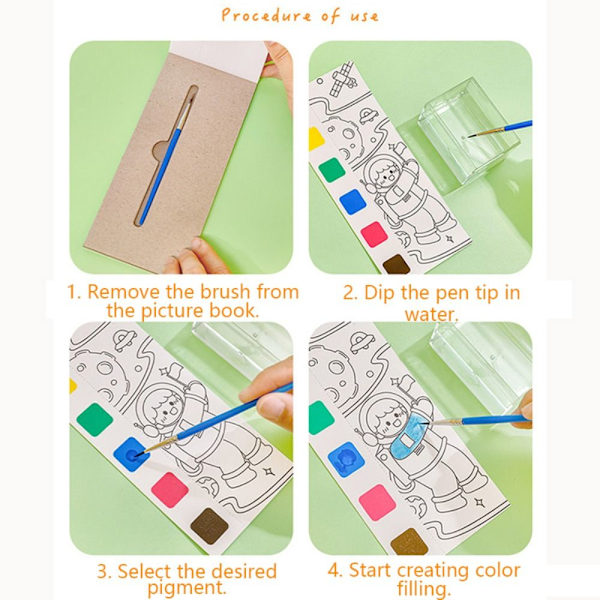 Procedure of use

1. Remove the brush from the picture book.

2. Dip the pen tip in water.

3. Select the desired pigment.

4. Start creating color filling.