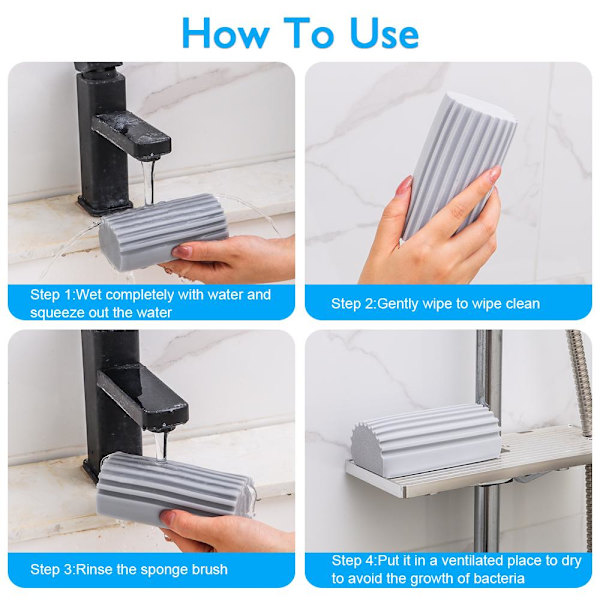 How To Use

Step 1:Wet completely with water and squeeze out the water

Step 2:Gently wipe to wipe clean

Step 3:Rinse the sponge brush

Step 4:Put it in a ventilated place to dry to avoid the growth of bacteria