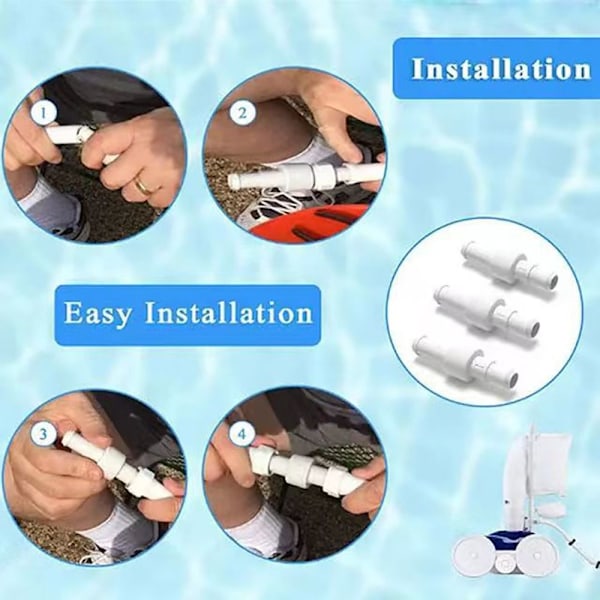 Installation

1

2

Easy Installation

3

4