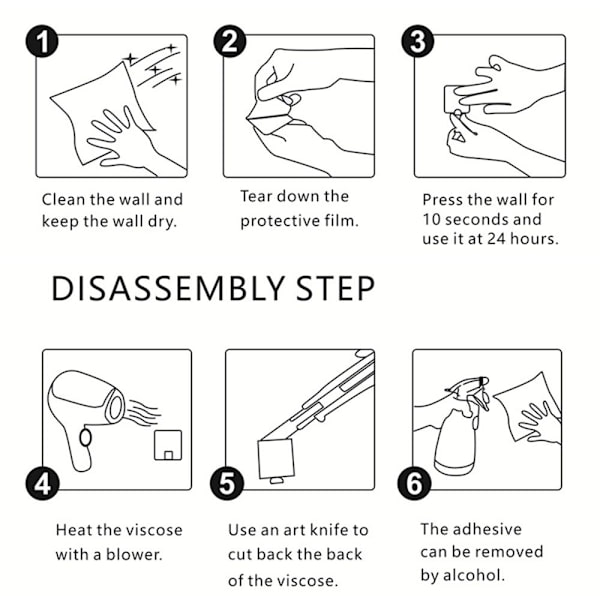 1

Clean the wall and keep the wall dry.

2

Tear down the protective film.

3

Press the wall for 10 seconds and use it at 24 hours.

DISASSEMBLY STEP

4

Heat the viscose with a blower.

5

Use an art knife to cut back the back of the viscose.

6

The adhesive can be removed by alcohol.