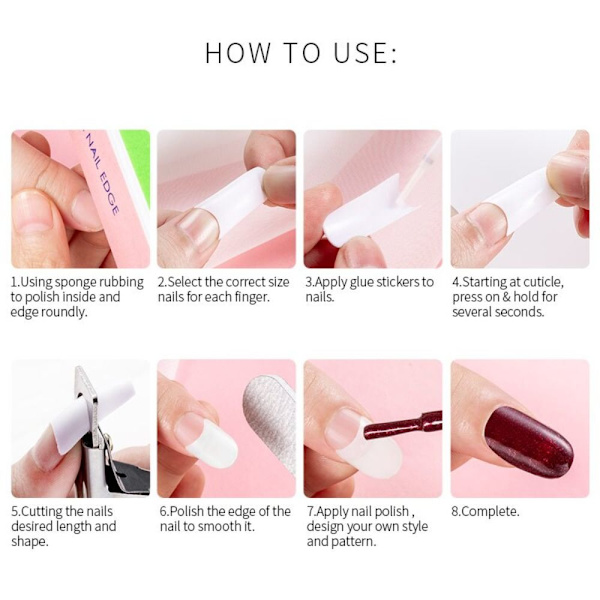 HOW TO USE:

NAIL EDGE

1.Using sponge rubbing to polish inside and edge roundly.

2.Select the correct size nails for each finger.

3.Apply glue stickers to nails.

4.Starting at cuticle, press on & hold for several seconds.

5.Cutting the nails desired length and shape.

6.Polish the edge of the nail to smooth it.

7.Apply nail polish , design your own style and pattern.

8.Complete.