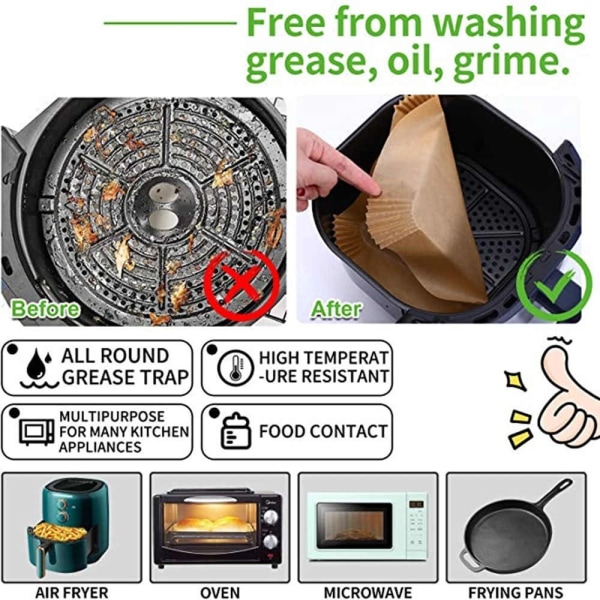 Free from washing grease, oil, grime.

Before

After

ALL ROUND GREASE TRAP

HIGH TEMPERAT -URE RESISTANT

MULTIPURPOSE FOR MANY KITCHEN APPLIANCES

FOOD CONTACT

AIR FRYER

OVEN

MICROWAVE

FRYING PANS