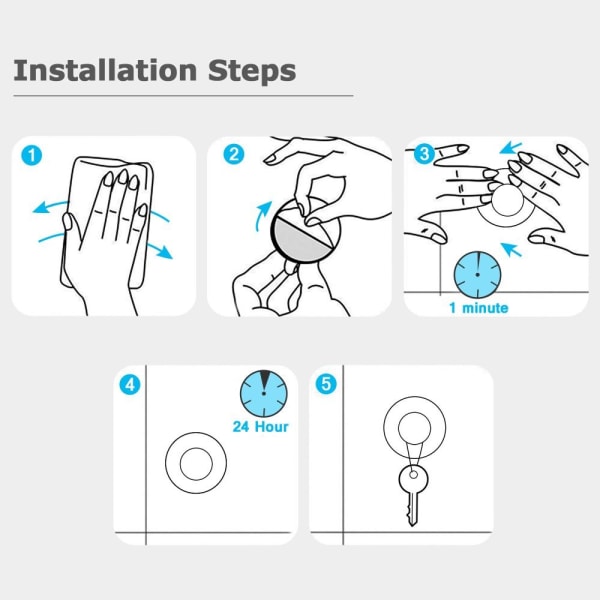 Installation Steps

1

2

3

1 minute

4

24 Hour

5