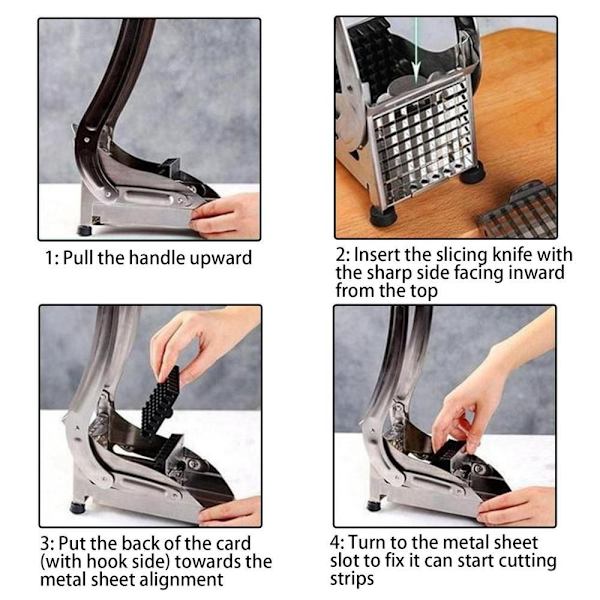 1: Pull the handle upward

2: Insert the slicing knife with the sharp side facing inward from the top

3: Put the back of the card (with hook side) towards the metal sheet alignment

4: Turn to the metal sheet slot to fix it can start cutting strips