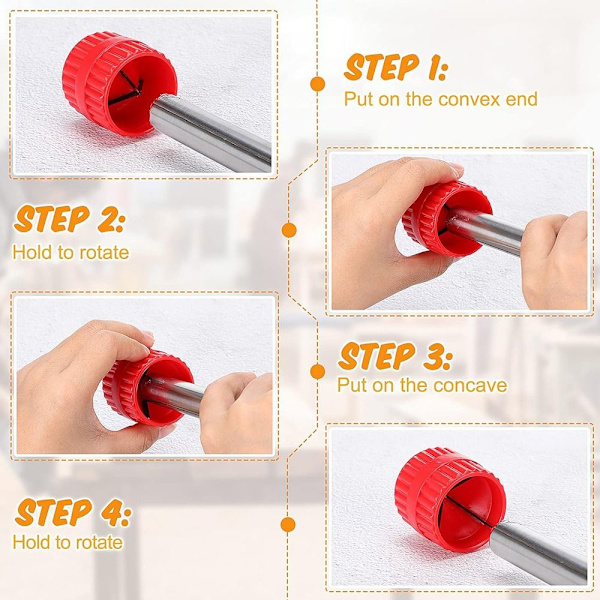 STEP 1:
Put on the convex end

STEP 2:
Hold to rotate

STEP 3:
Put on the concave

STEP 4:
Hold to rotate