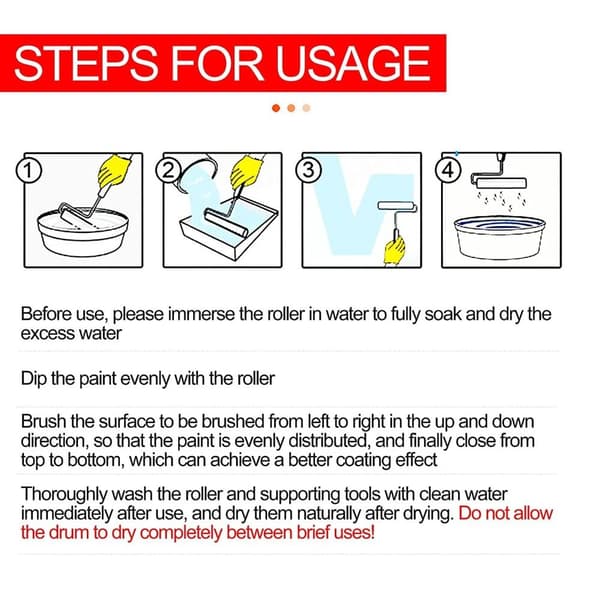 STEPS FOR USAGE

1

2

3

4

Before use, please immerse the roller in water to fully soak and dry the excess water

Dip the paint evenly with the roller

Brush the surface to be brushed from left to right in the up and down direction, so that the paint is evenly distributed, and finally close from top to bottom, which can achieve a better coating effect

Thoroughly wash the roller and supporting tools with clean water immediately after use, and dry them naturally after drying. Do not allow the drum to dry completely between brief uses!