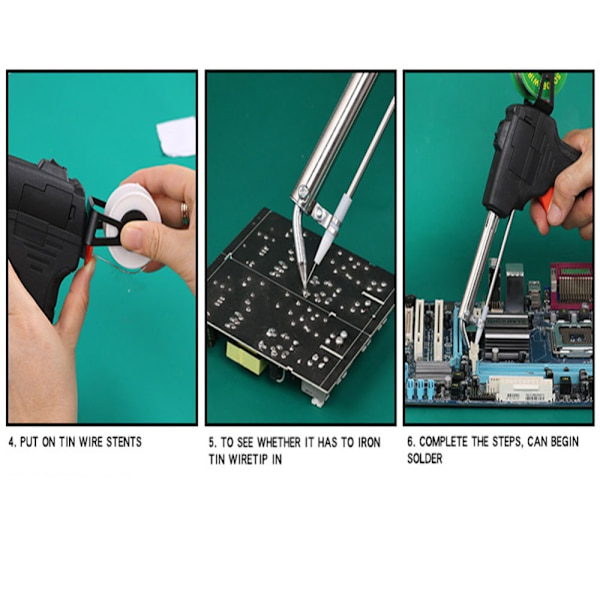 4. PUT ON TIN WIRE STENTS

5. TO SEE WHETHER IT HAS TO IRON TIN WIRETIP IN

6. COMPLETE THE STEPS, CAN BEGIN SOLDER