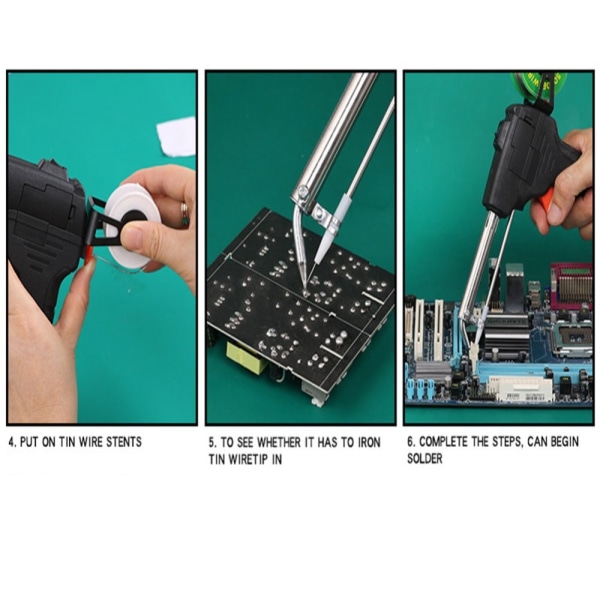 4. PUT ON TIN WIRE STENTS

5. TO SEE WHETHER IT HAS TO IRON TIN WIRETIP IN

6. COMPLETE THE STEPS, CAN BEGIN SOLDER