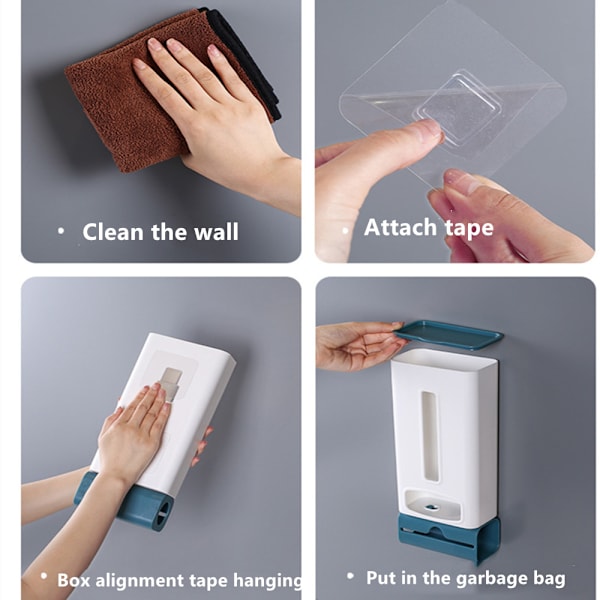 • Clean the wall

• Attach tape

• Box alignment tape hanging

• Put in the garbage bag