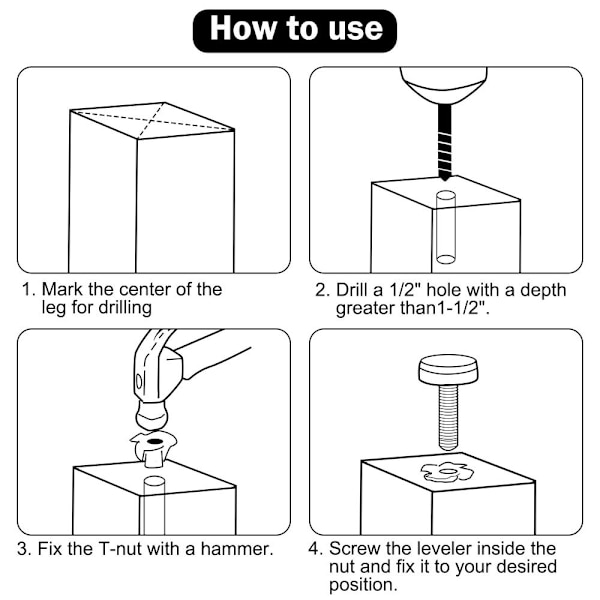 How to use

1. Mark the center of the leg for drilling

2. Drill a 1/2" hole with a depth greater than1-1/2".

3. Fix the T-nut with a hammer.

4. Screw the leveler inside the nut and fix it to your desired position.