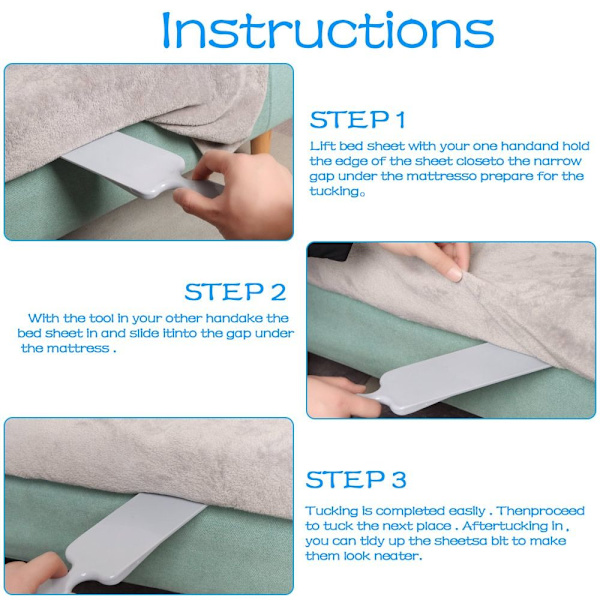 Instructions

STEP 1

Lift bed sheet with your one handand hold the edge of the sheet closeto the narrow gap under the mattresso prepare for the tucking。

STEP 2

With the tool in your other handake the bed sheet in and slide itinto the gap under the mattress .

STEP 3

Tucking is completed easily . Thenproceed to tuck the next place . Aftertucking in , you can tidy up the sheetsa bit to make them look neater.