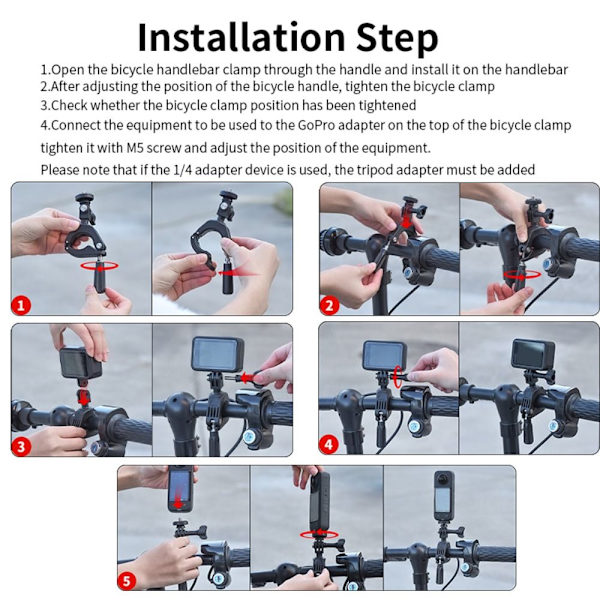 Installation Step

1.Open the bicycle handlebar clamp through the handle and install it on the handlebar
2.After adjusting the position of the bicycle handle, tighten the bicycle clamp
3.Check whether the bicycle clamp position has been tightened
4.Connect the equipment to be used to the GoPro adapter on the top of the bicycle clamp tighten it with M5 screw and adjust the position of the equipment.
Please note that if the 1/4 adapter device is used, the tripod adapter must be added

1

2

3

4

5