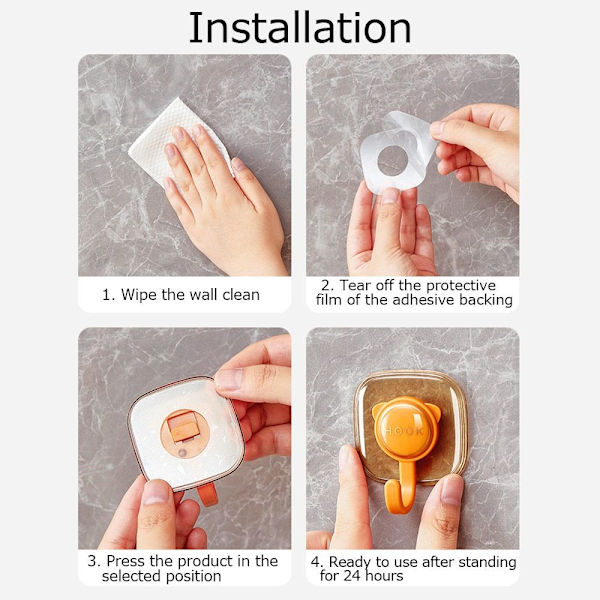 Installation

1. Wipe the wall clean

2. Tear off the protective film of the adhesive backing

3. Press the product in the selected position

HOOK

4. Ready to use after standing for 24 hours