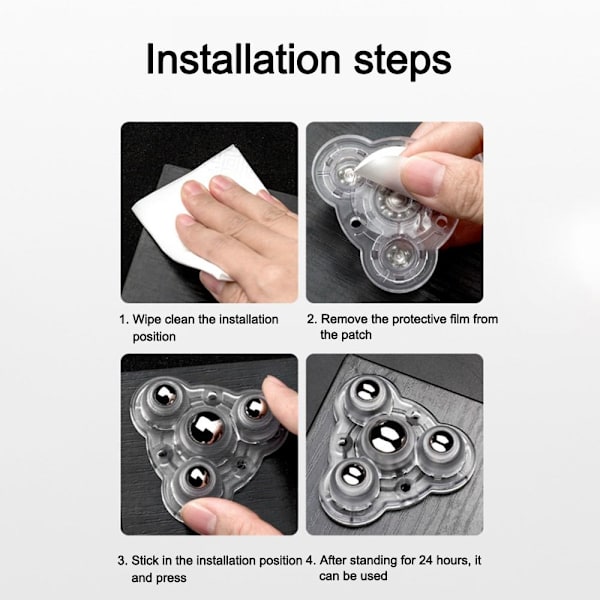 Installation steps

1. Wipe clean the installation position

2. Remove the protective film from the patch

3. Stick in the installation position and press

4. After standing for 24 hours, it can be used