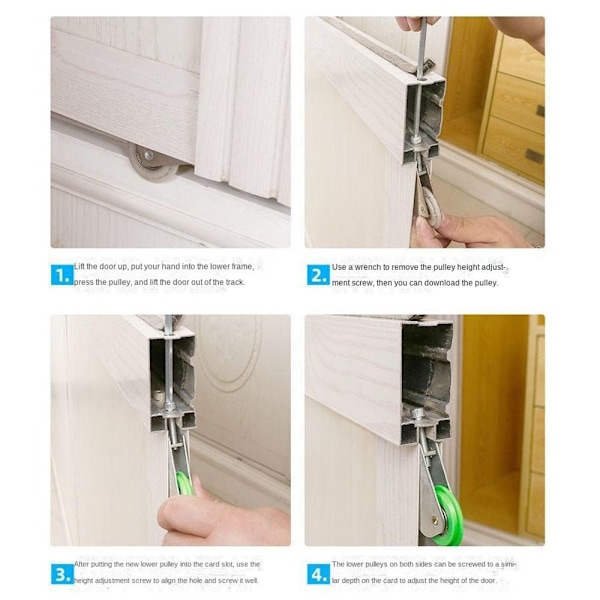 1. Lift the door up, put your hand into the lower frame, press the pulley, and lift the door out of the track.

2. Use a wrench to remove the pulley height adjustment screw, then you can download the pulley.

3. After putting the new lower pulley into the card slot, use the height adjustment screw to align the hole and screw it well.

4. The lower pulleys on both sides can be screwed to a similar depth on the card to adjust the height of the door.