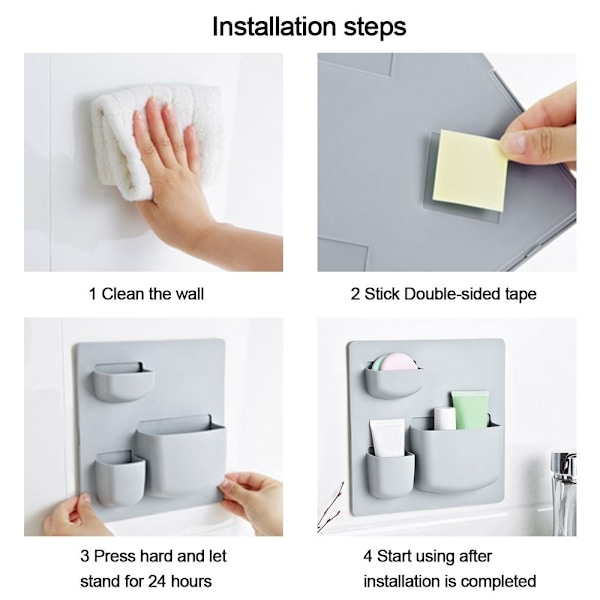 Installation steps

1 Clean the wall

2 Stick Double-sided tape

3 Press hard and let stand for 24 hours

4 Start using after installation is completed