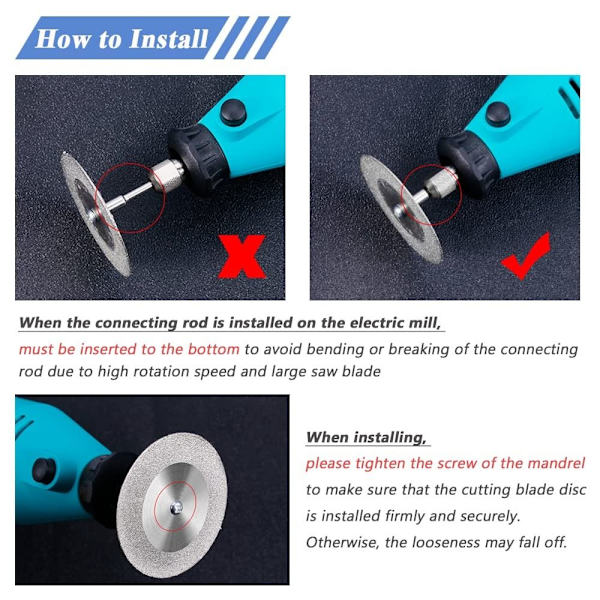 How to Install

When the connecting rod is installed on the electric mill,

must be inserted to the bottom to avoid bending or breaking of the connecting rod due to high rotation speed and large saw blade

When installing,

please tighten the screw of the mandrel to make sure that the cutting blade disc is installed firmly and securely. Otherwise, the looseness may fall off.