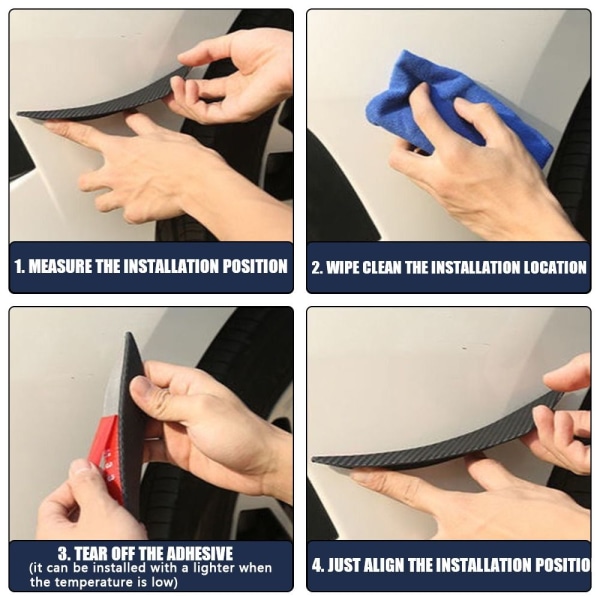 1. MEASURE THE INSTALLATION POSITION

2. WIPE CLEAN THE INSTALLATION LOCATION

3. TEAR OFF THE ADHESIVE
(it can be installed with a lighter when the temperature is low)

4. JUST ALIGN THE INSTALLATION POSITIO