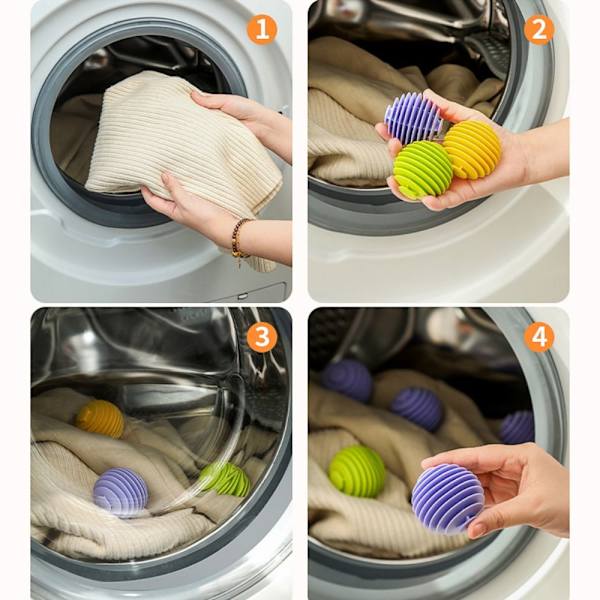 1

2

3

4