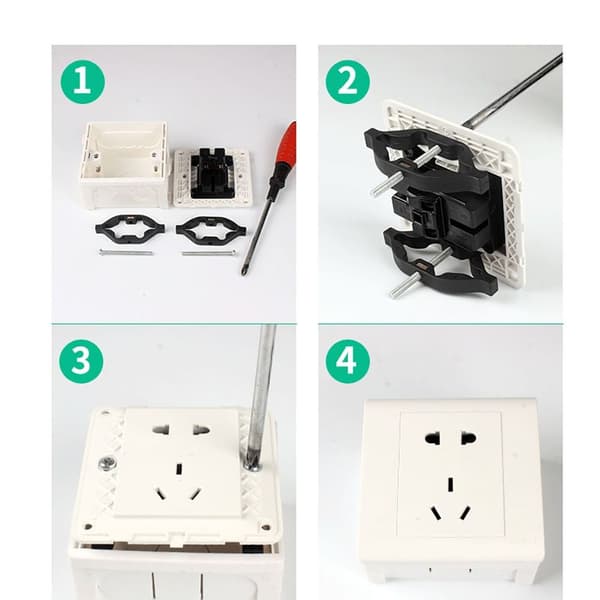 1

2

3

4