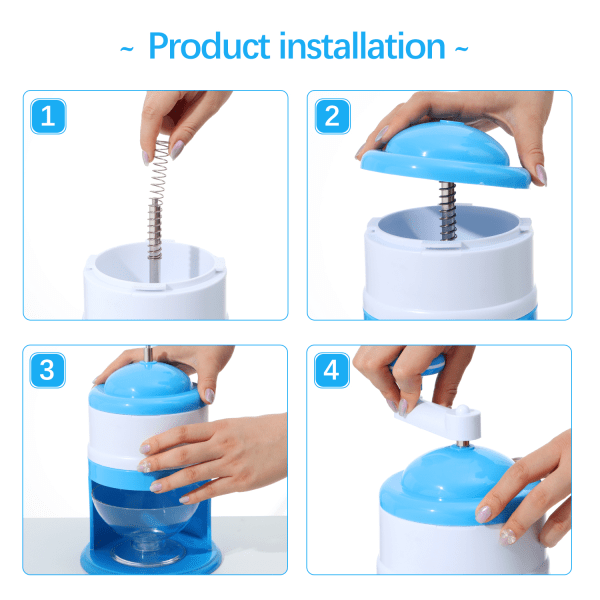 ~ Product installation ~

1

2

3

4