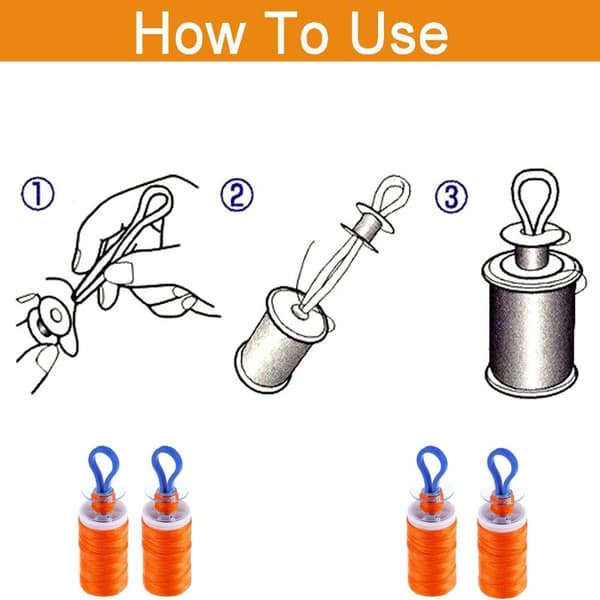 How To Use

①

②

③