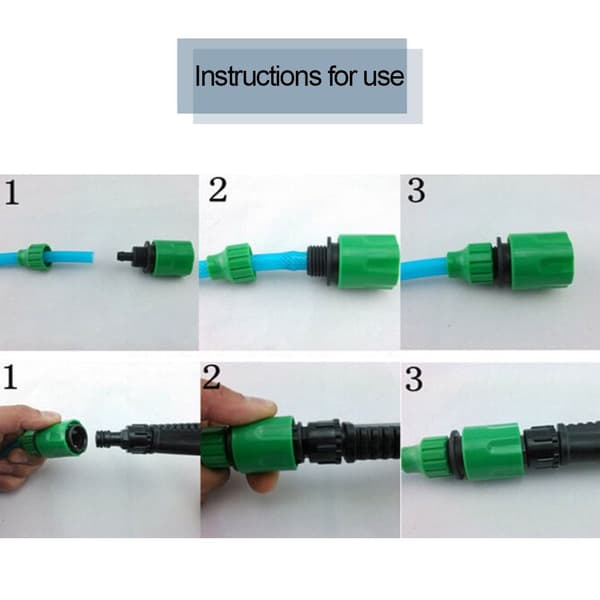 Instructions for use

1

2

3

1

2

3