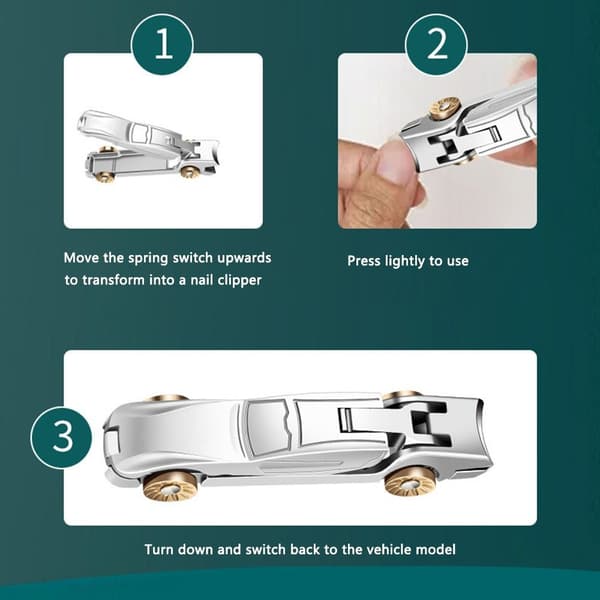 1

Move the spring switch upwards to transform into a nail clipper

2

Press lightly to use

3

Turn down and switch back to the vehicle model