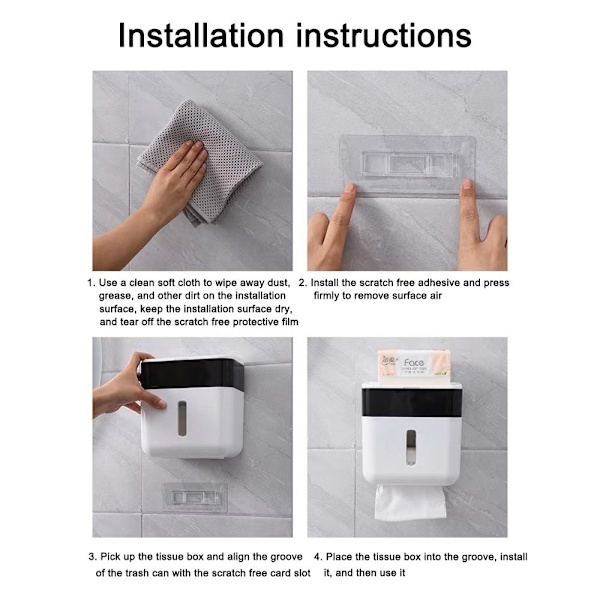 Installation instructions

1. Use a clean soft cloth to wipe away dust, grease, and other dirt on the installation surface, keep the installation surface dry, and tear off the scratch free protective film

2. Install the scratch free adhesive and press firmly to remove surface air

Face

3. Pick up the tissue box and align the groove of the trash can with the scratch free card slot

4. Place the tissue box into the groove, install it, and then use it