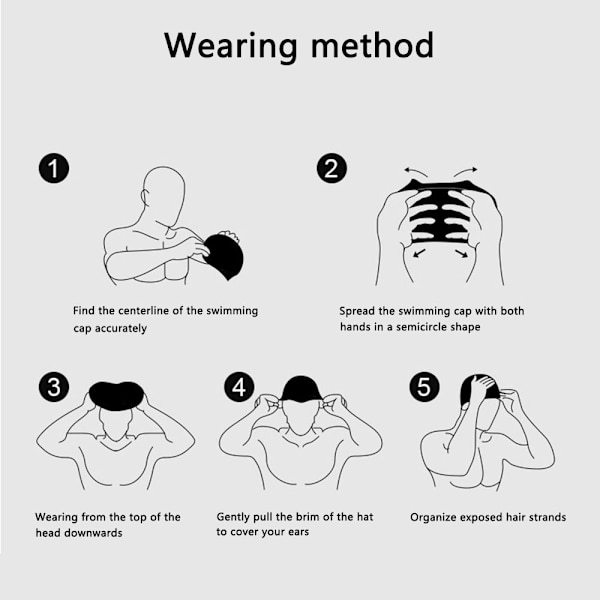 Wearing method

1
Find the centerline of the swimming cap accurately

2
Spread the swimming cap with both hands in a semicircle shape

3
Wearing from the top of the head downwards

4
Gently pull the brim of the hat to cover your ears

5
Organize exposed hair strands