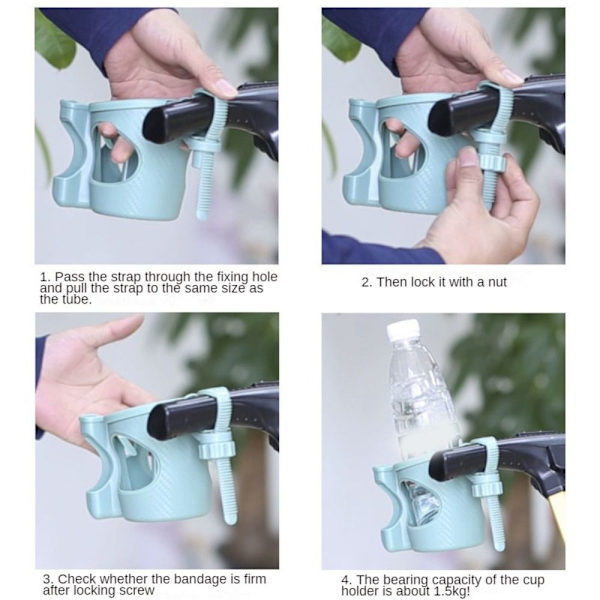 1. Pass the strap through the fixing hole and pull the strap to the same size as the tube.

2. Then lock it with a nut

3. Check whether the bandage is firm after locking screw

4. The bearing capacity of the cup holder is about 1.5kg!