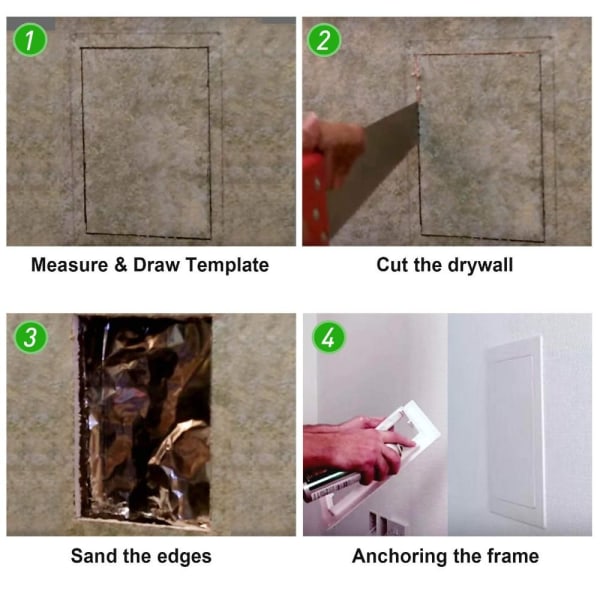 1
Measure & Draw Template

2
Cut the drywall

3
Sand the edges

4
Anchoring the frame