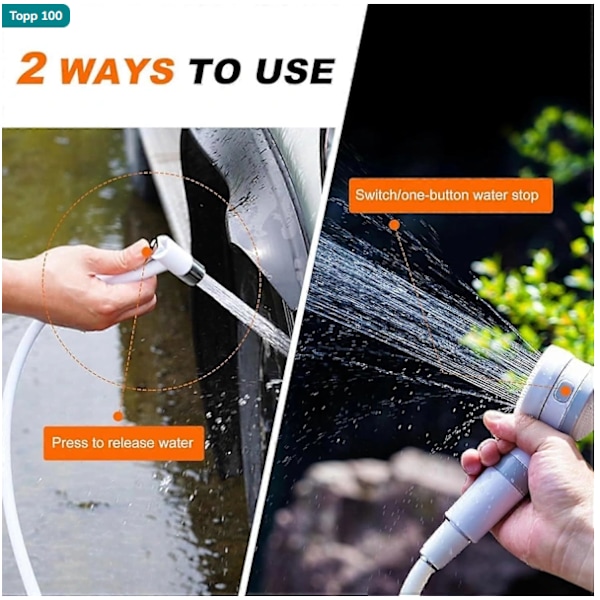 Topp 100

2 WAYS TO USE

Switch/one-button water stop

Press to release water