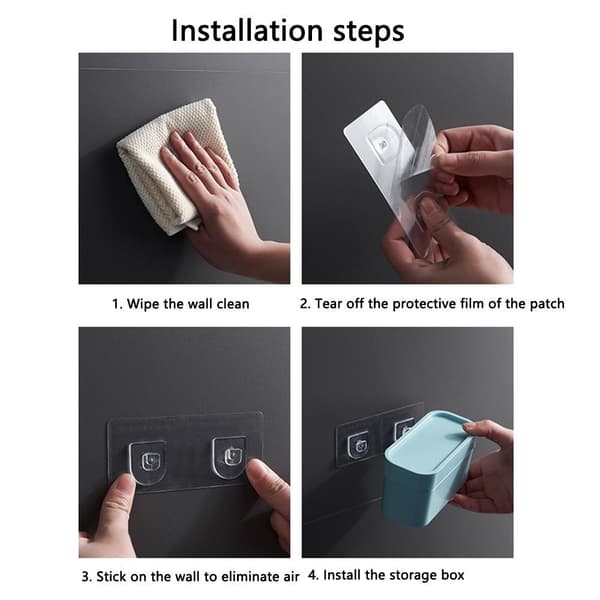 Installation steps

1. Wipe the wall clean

2. Tear off the protective film of the patch

3. Stick on the wall to eliminate air

4. Install the storage box