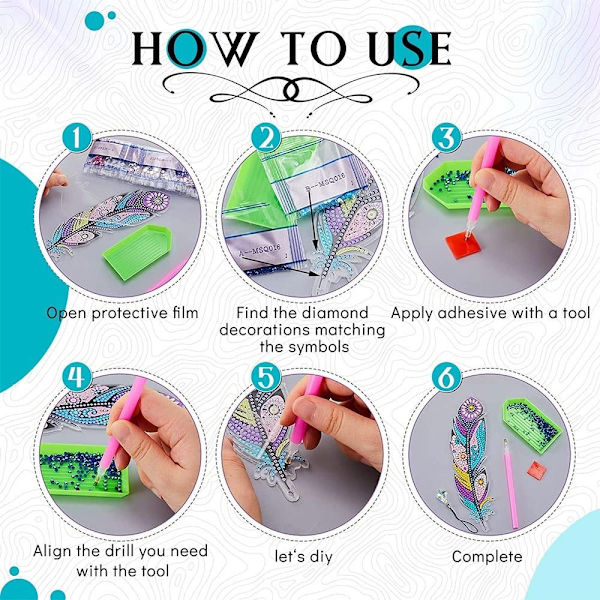 HOW TO USE

1
Open protective film

2
B--MSQ016
A--MSQ016
Find the diamond decorations matching the symbols

3
Apply adhesive with a tool

4
Align the drill you need with the tool

5
let's diy

6
Complete