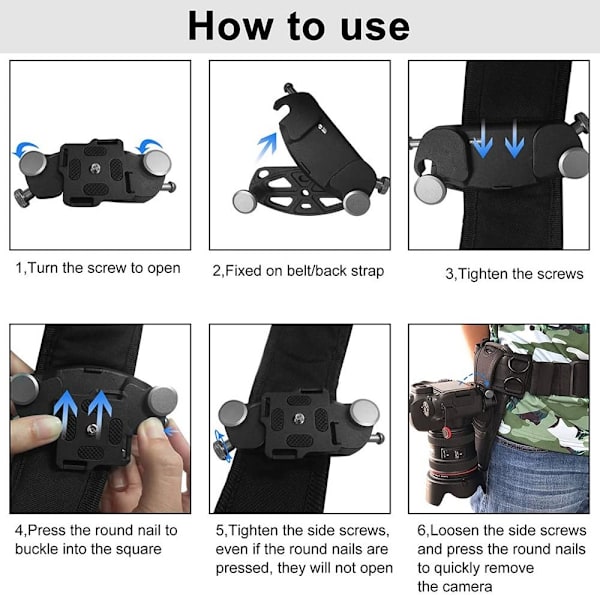 How to use

1,Turn the screw to open

2,Fixed on belt/back strap

3,Tighten the screws

4,Press the round nail to buckle into the square

5,Tighten the side screws, even if the round nails are pressed, they will not open

6,Loosen the side screws and press the round nails to quickly remove the camera